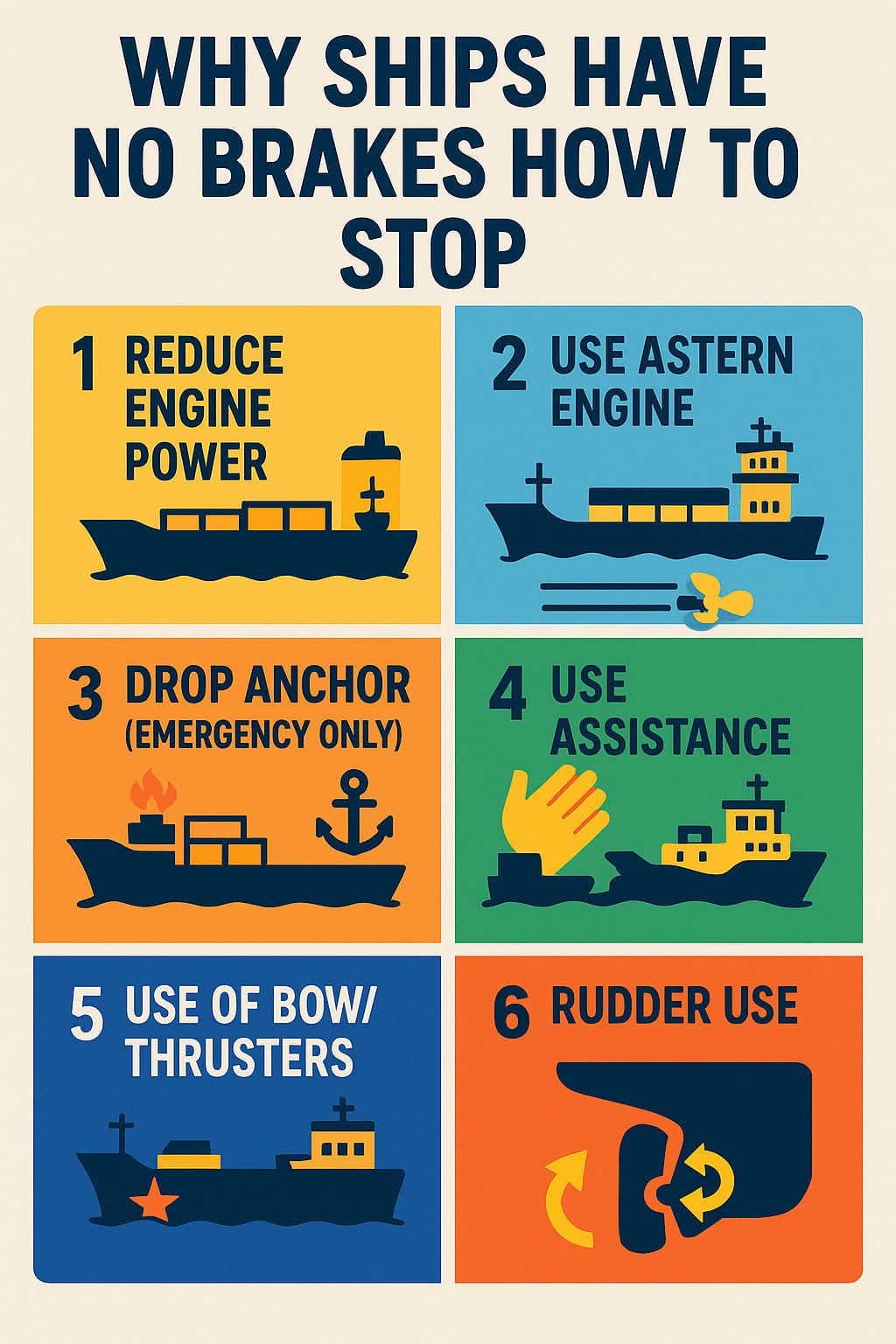 WHY SHIPS HAVE NO BRAKES HOW TO STOP

1 REDUCE ENGINE POWER

2 USE ASTERN ENGINE

3 DROP ANCHOR (EMERGENCY ONLY)

4 USE ASSISTANCE

5 USE OF BOW/ THRUSTERS

6 RUDDER USE